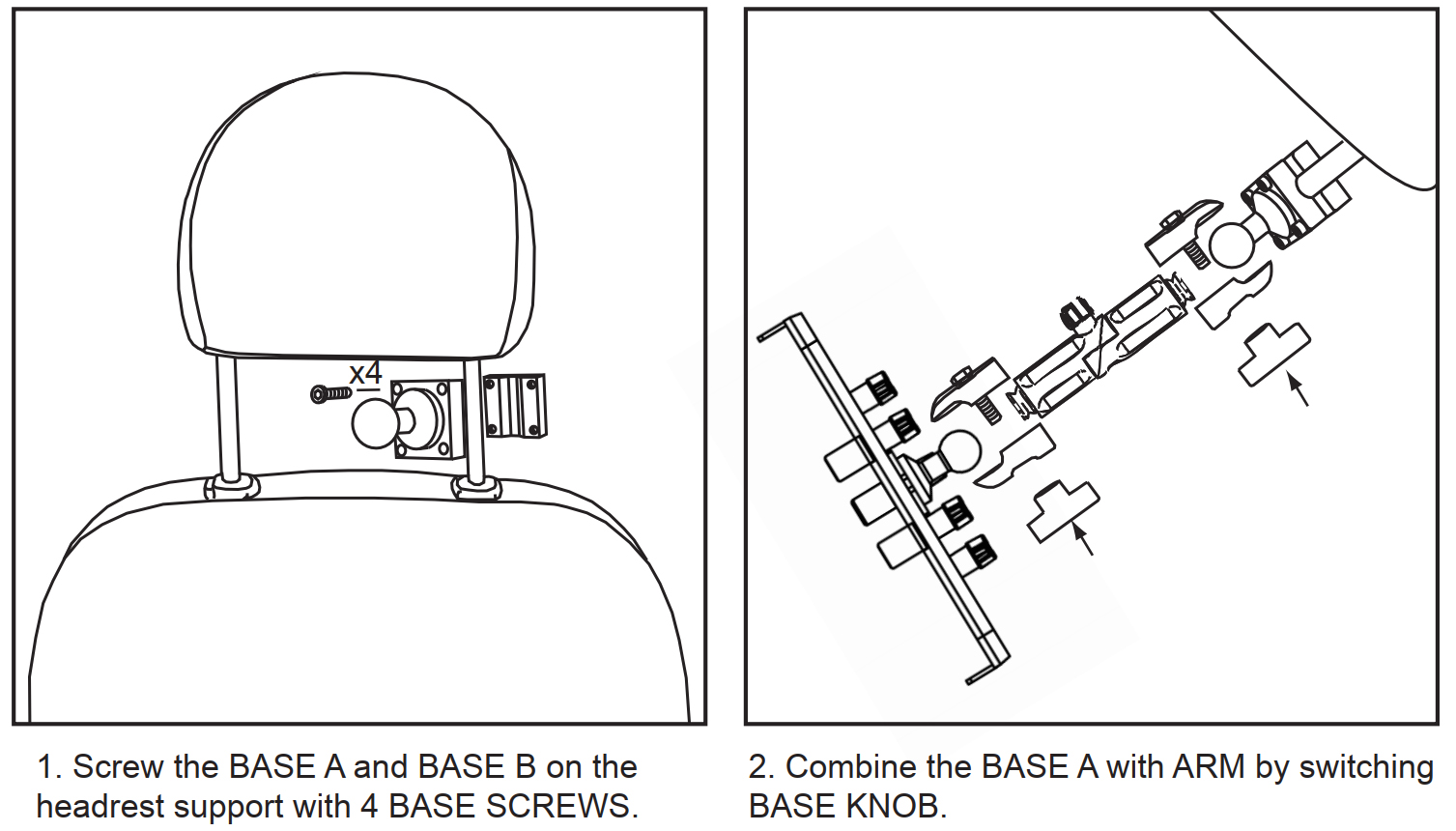 x4

1. Screw the BASE A and BASE B on the headrest support with 4 BASE SCREWS.

2. Combine the BASE A with ARM by switching BASE KNOB.